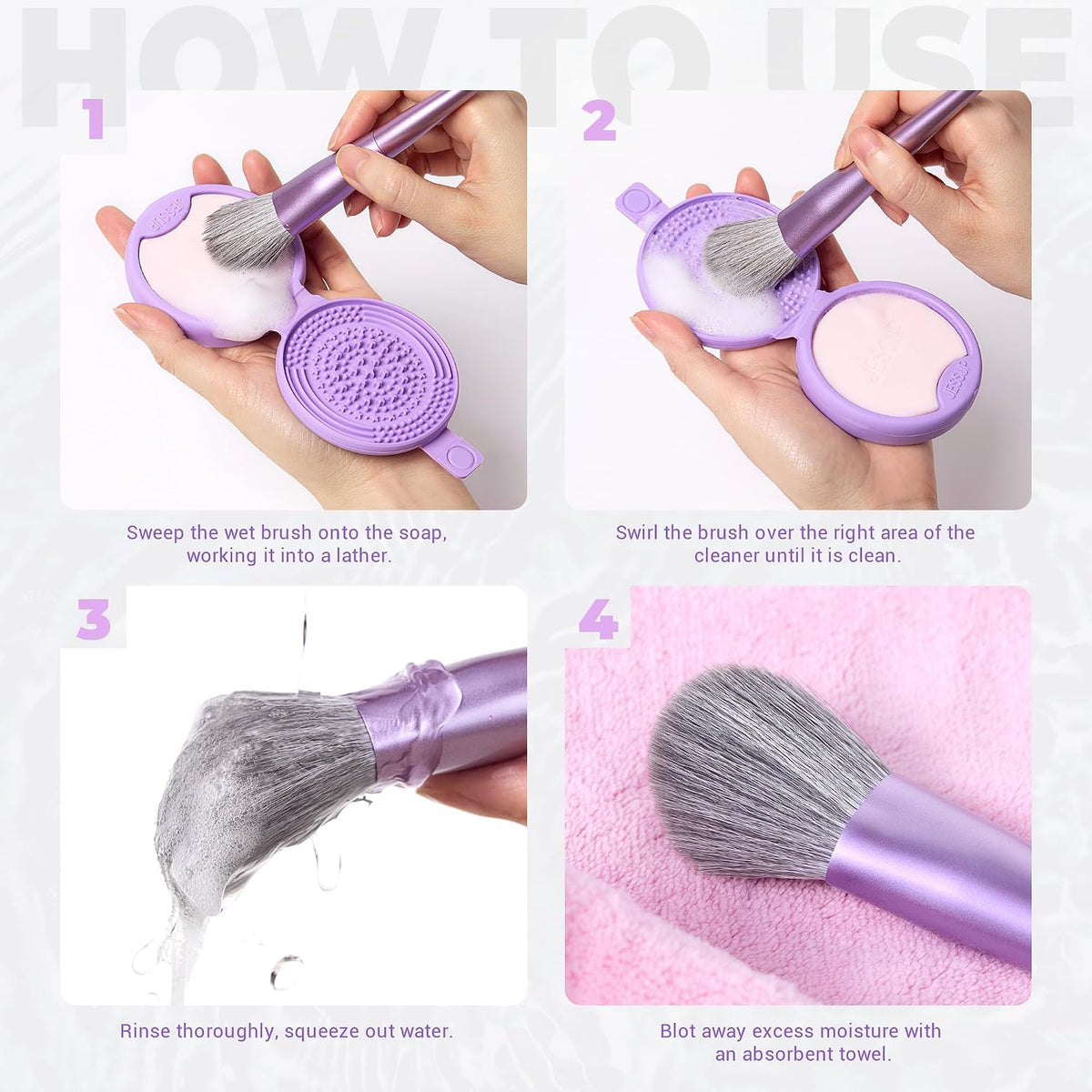 HOW TO USE

1

Sweep the wet brush onto the soap, working it into a lather.

2

Swirl the brush over the right area of the cleaner until it is clean.

3

Rinse thoroughly, squeeze out water.

4

Blot away excess moisture with an absorbent towel.